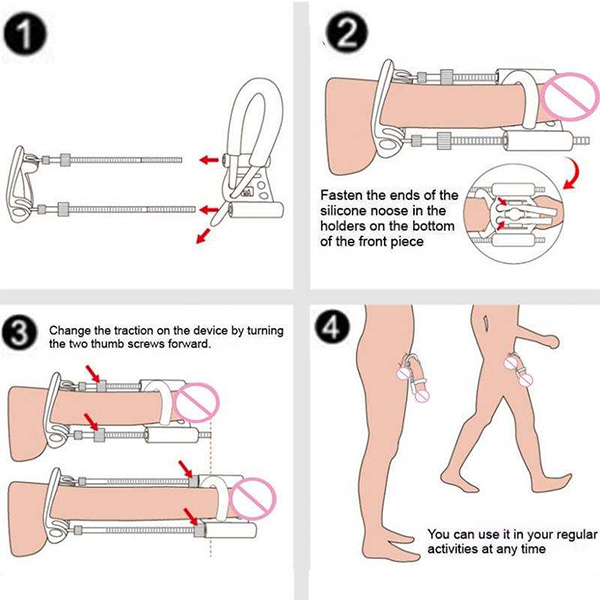 1

2

Fasten the ends of the silicone noose in the holders on the bottom of the front piece

3

Change the traction on the device by turning the two thumb screws forward.

4

You can use it in your regular activities at any time